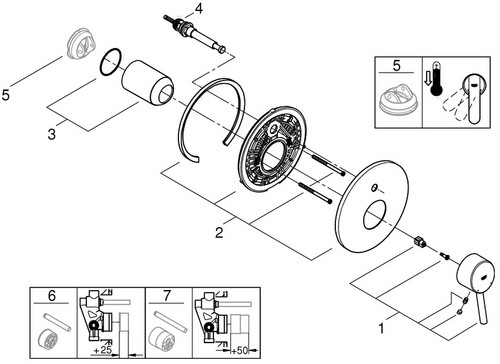 4

5

3

5

2

1

6

+25

7

+50