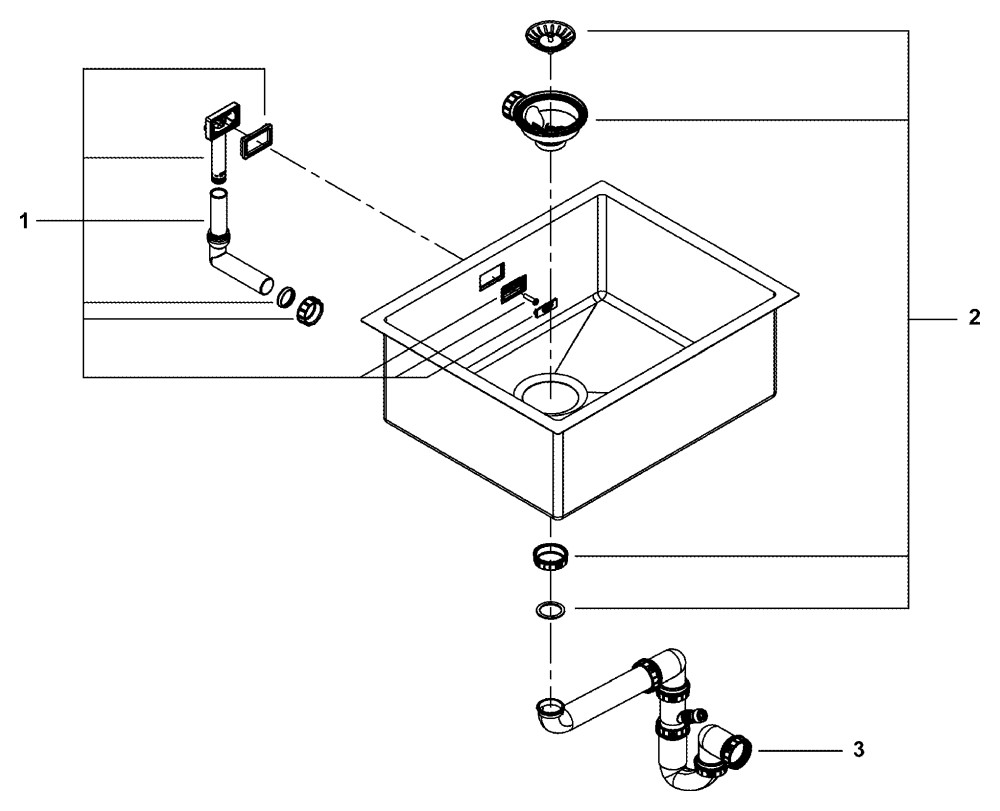 1
2
3