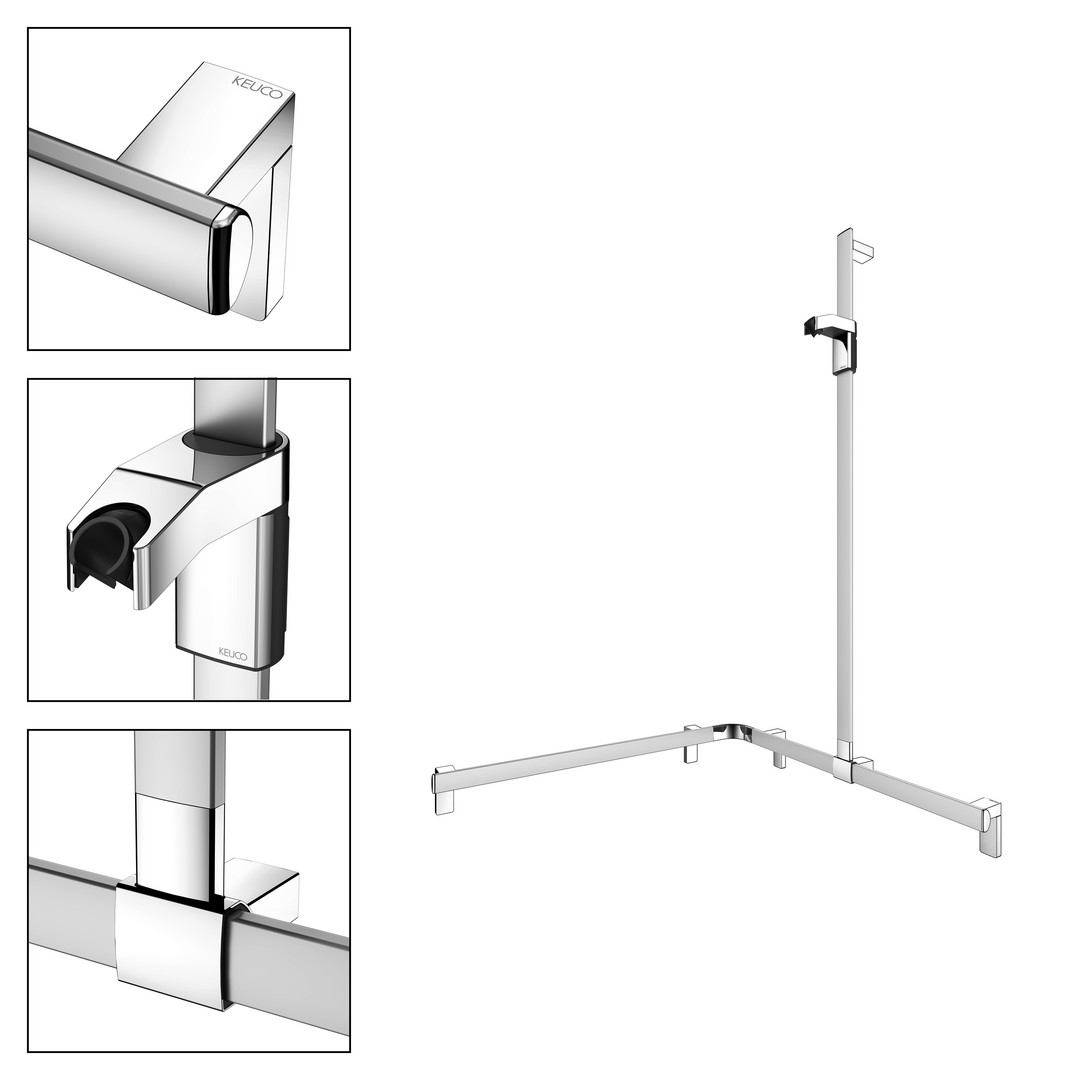 KEUCO

KEUCO