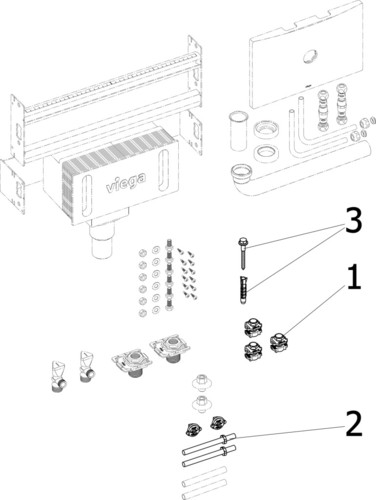 viega

3

1

2