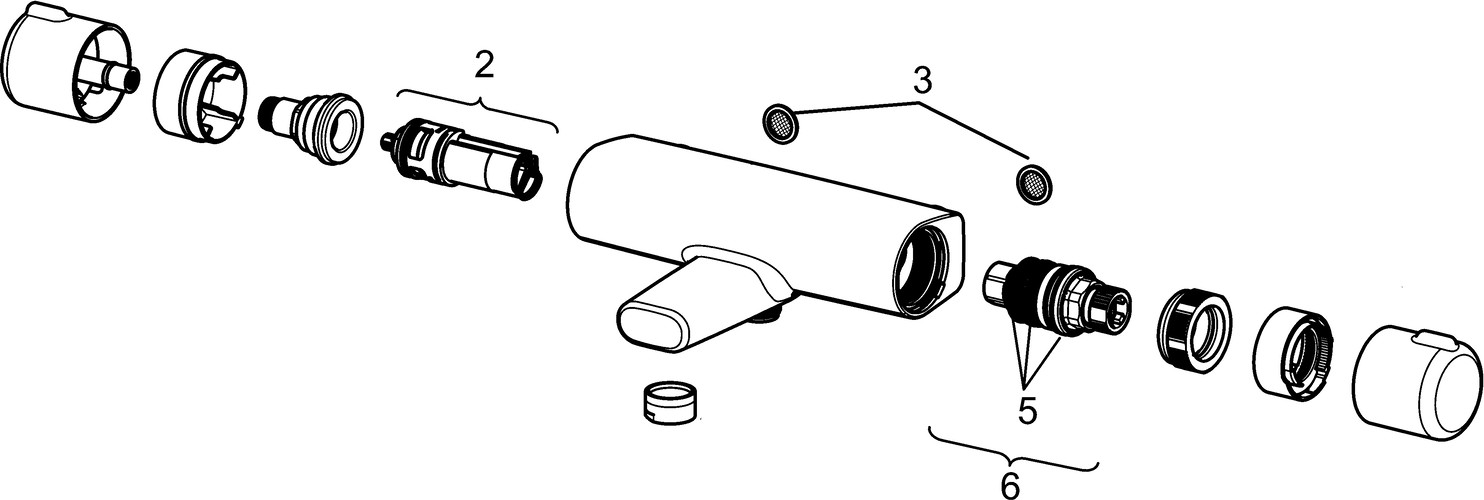 2
3
5
6