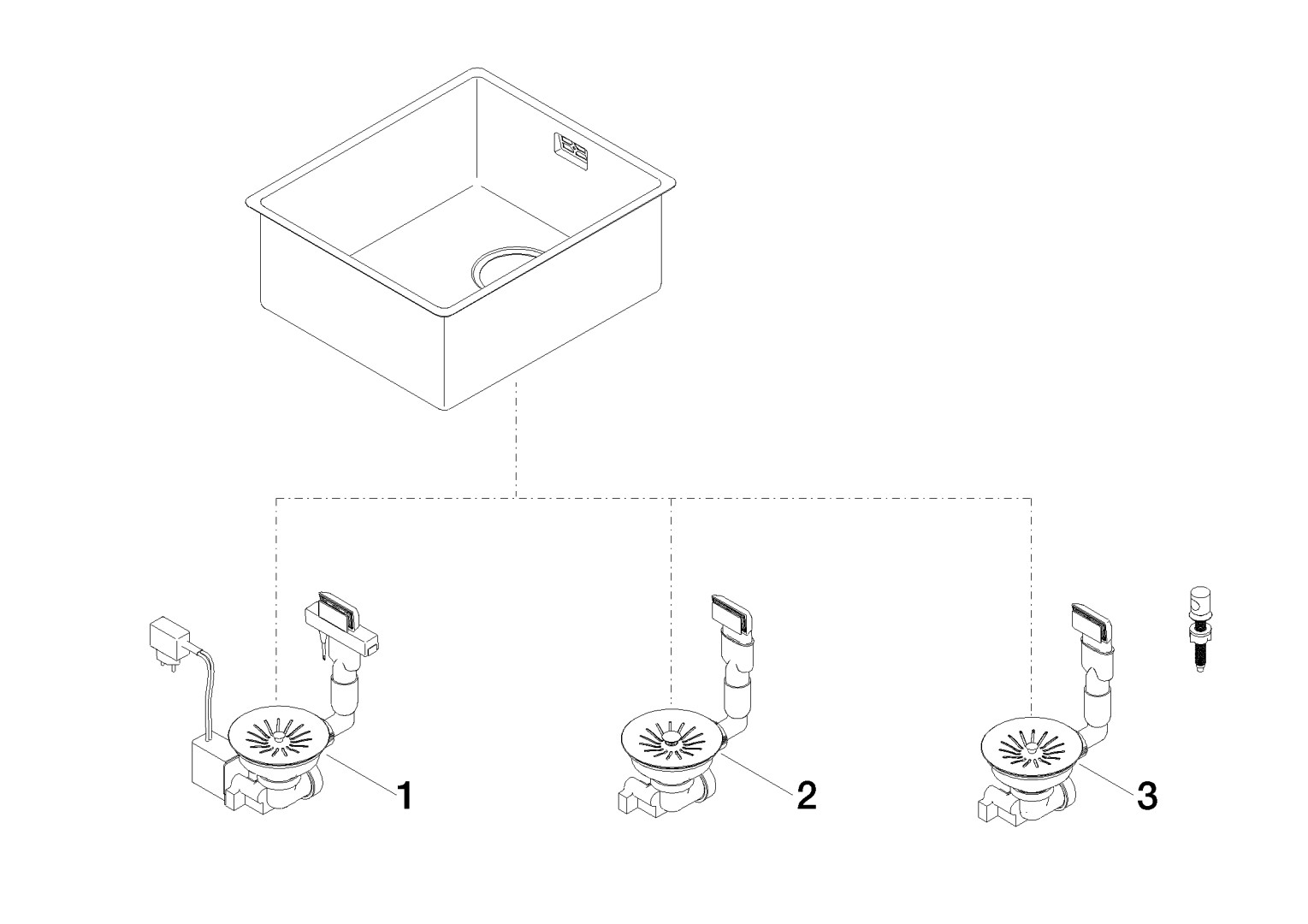 1

2

3