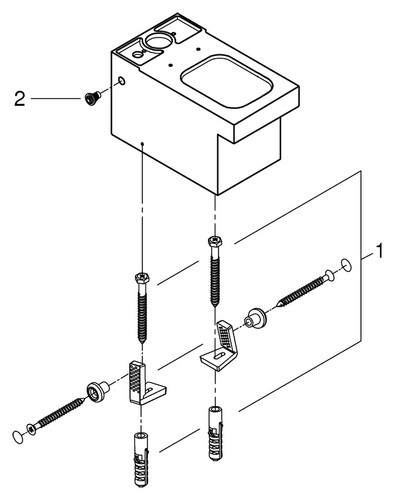 2

1