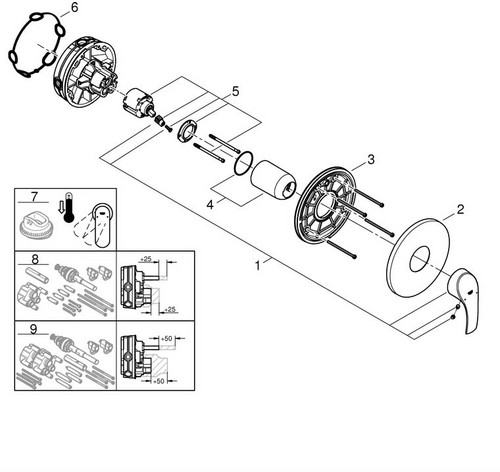 6
5
3
2
4
1
7
8
+25
+25
9
+50
+50