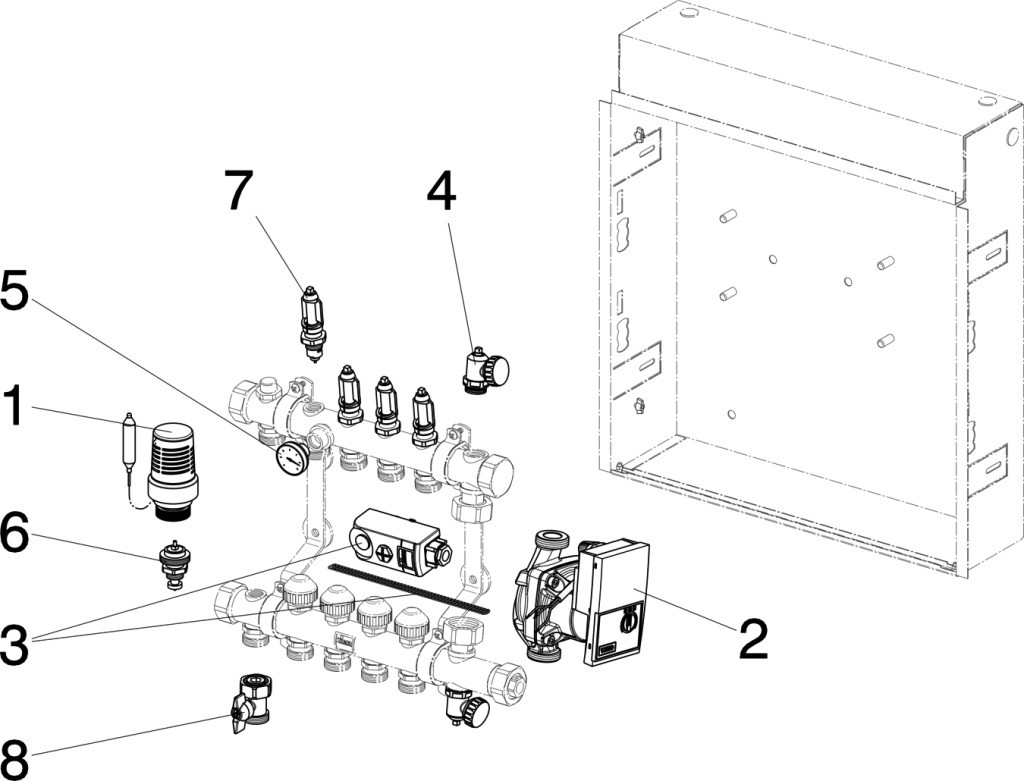 7
4
5
1
6
3
2
8