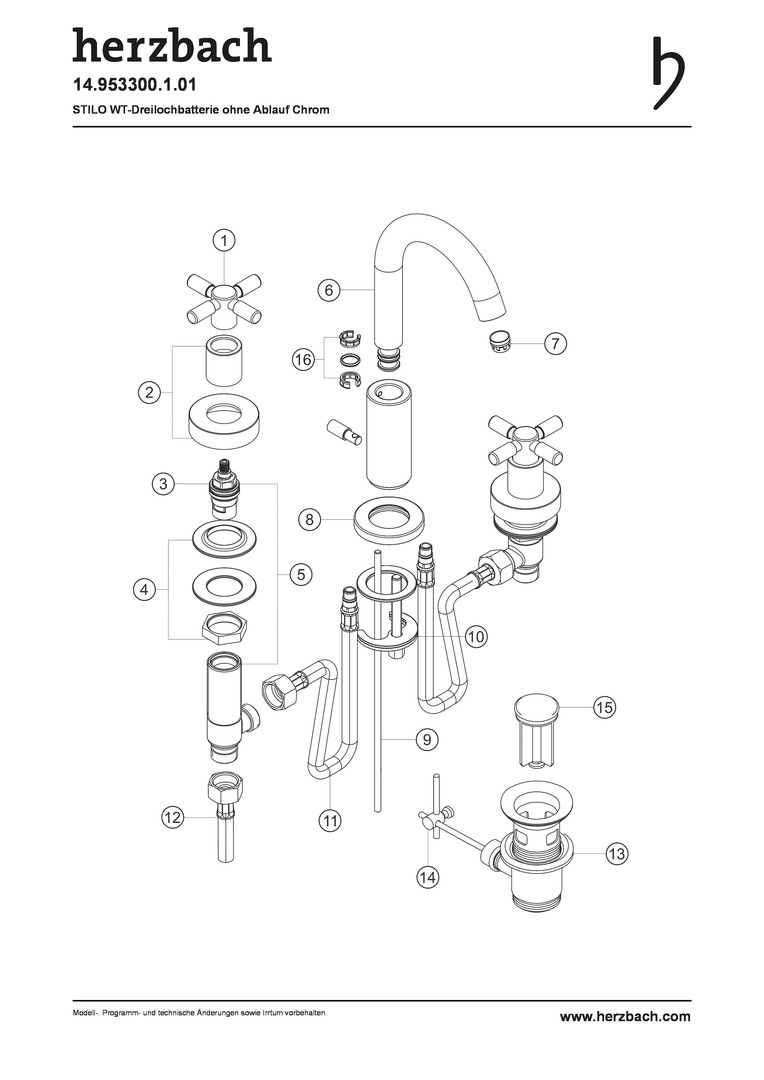 herzbach

14.953300.1.01

STILO WT-Dreilochbatterie ohne Ablauf Chrom

1
6
7
16
2
3
8
5
4
10
15
9
12
11
13
14

Modell-, Programm- und technische Änderungen sowie Irrtum vorbehalten.

www.herzbach.com