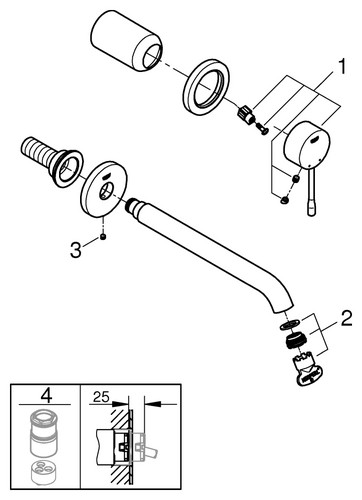 1

3

2

4

25