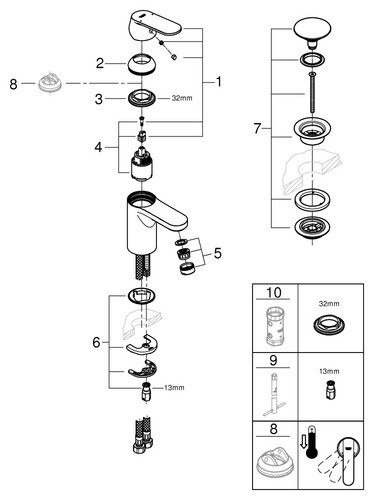 2
8
3
32mm
1
4
5
6
13mm
7
10
32mm
9
13mm
8