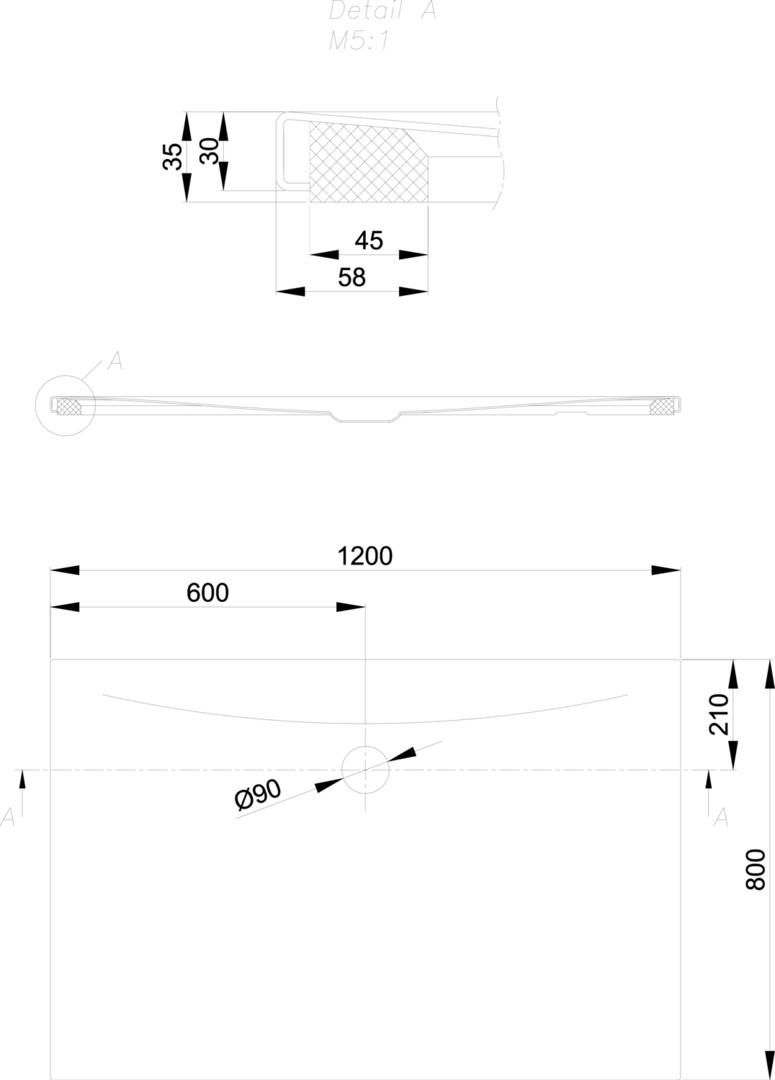 Detail A
M5:1

35
30
45
58

A

1200
600
210
Ø90
A
A
800