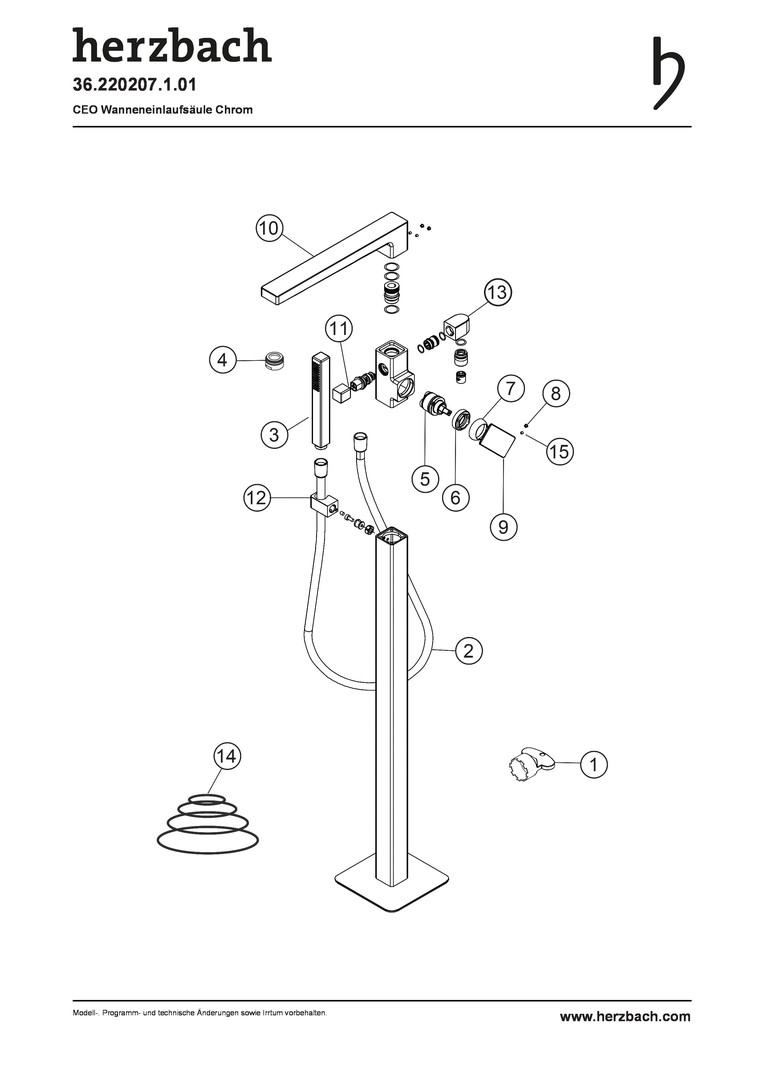 herzbach

36.220207.1.01

CEO Wanneneinlaufsäule Chrom

10

13

11

4

7

8

3

15

5

6

12

9

2

14

1

Modell-, Programm- und technische Änderungen sowie Irrtum vorbehalten.

www.herzbach.com