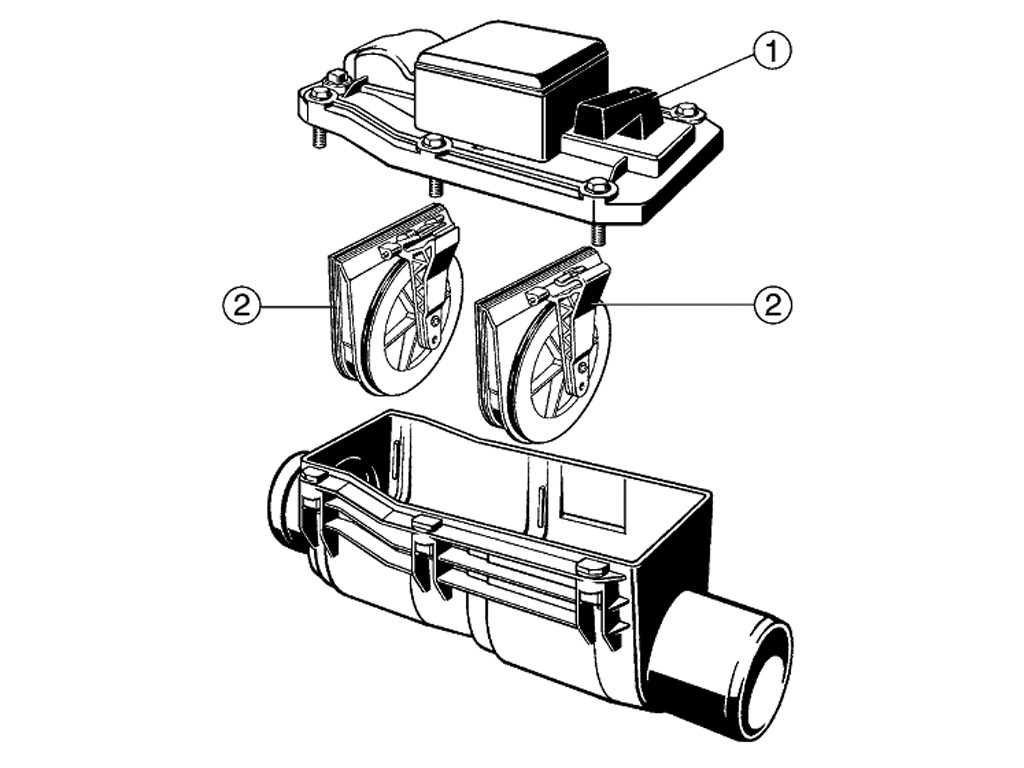 1
2
2