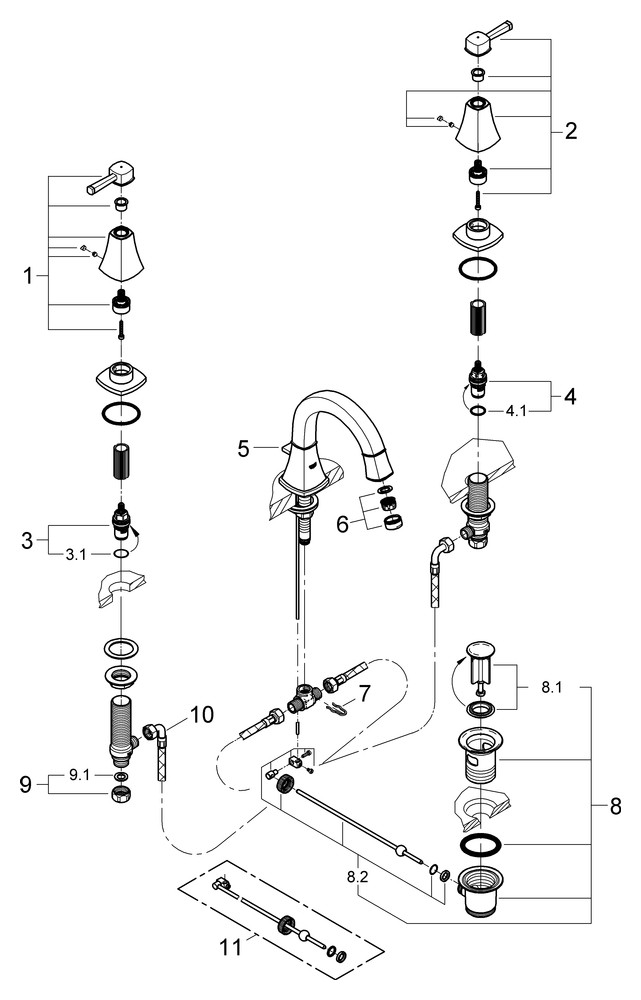 2
1
4
4.1
5
6
3
3.1
7
10
8.1
9
9.1
8
8.2
11