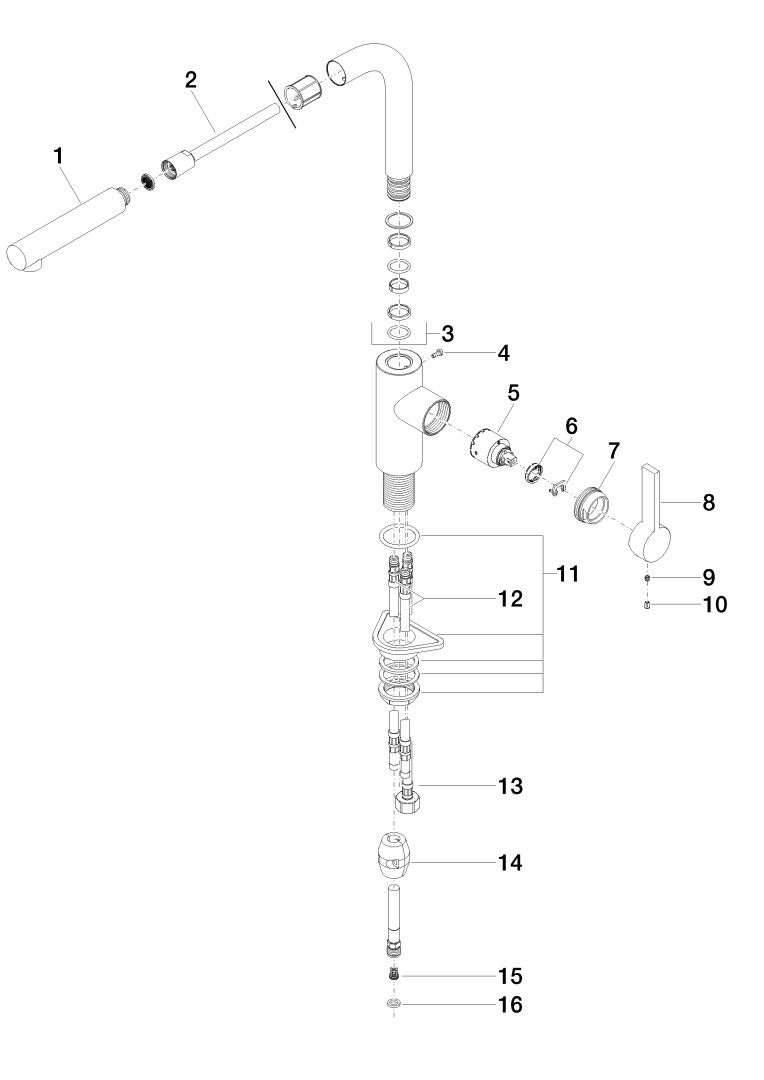 1
2
3
4
5
6
7
8
9
10
11
12
13
14
15
16