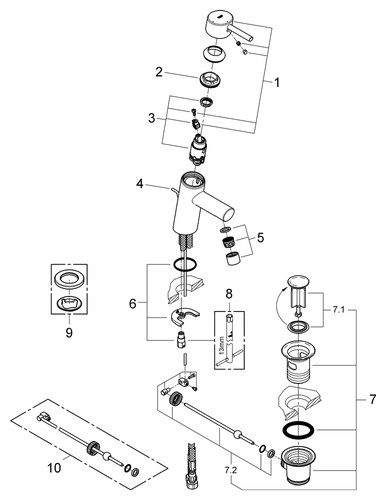 1
2
3
4
5
6
8
13mm
9
7.1
7
10
7.2