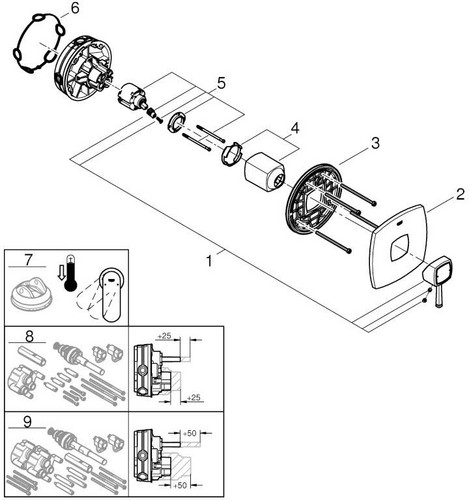 6
5
4
3
2
1
7
8
+25
+25
9
+50
+50