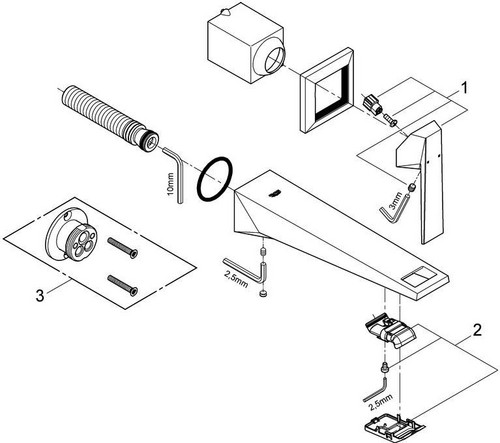 1
10mm
3mm
3
2,5mm
2
2,5mm