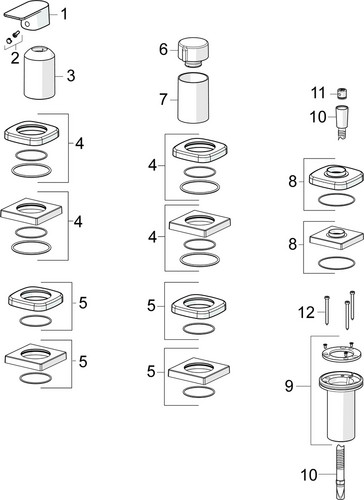 1
2
3
4
4
5
5
6
7
4
4
5
5
11
10
8
8
12
9
10