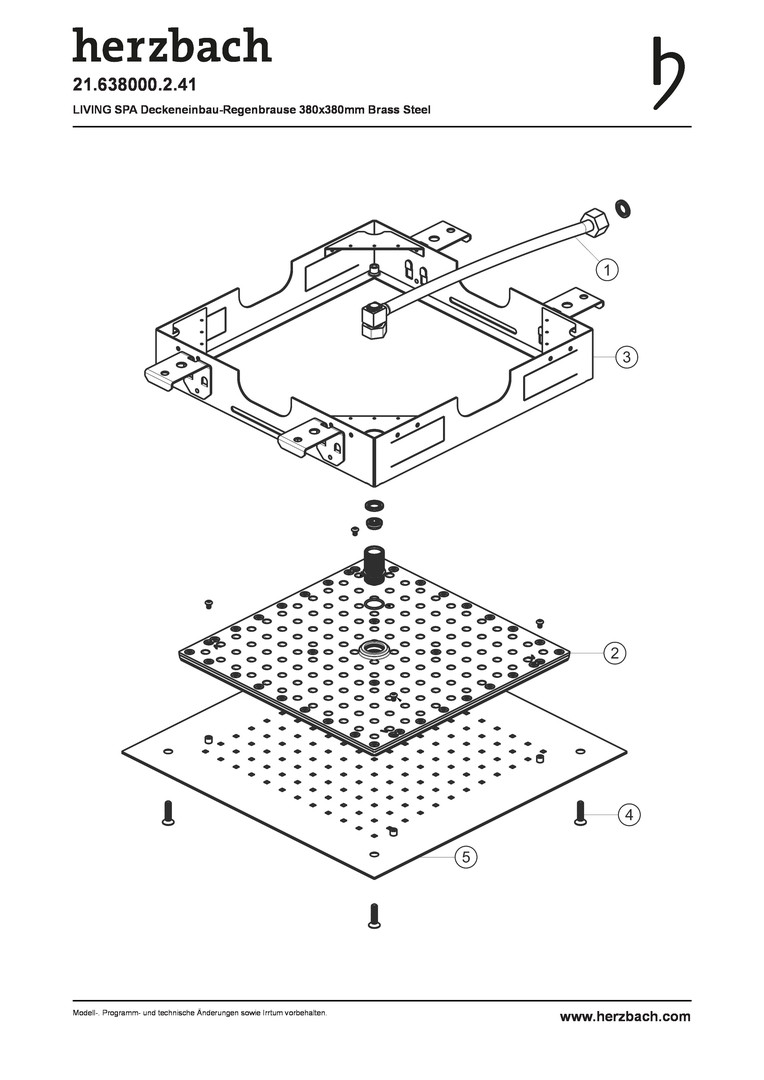 herzbach

21.638000.2.41

LIVING SPA Deckeneinbau-Regenbrause 380x380mm Brass Steel

1

3

2

4

5

Modell-, Programm- und technische Änderungen sowie Irrtum vorbehalten.

www.herzbach.com