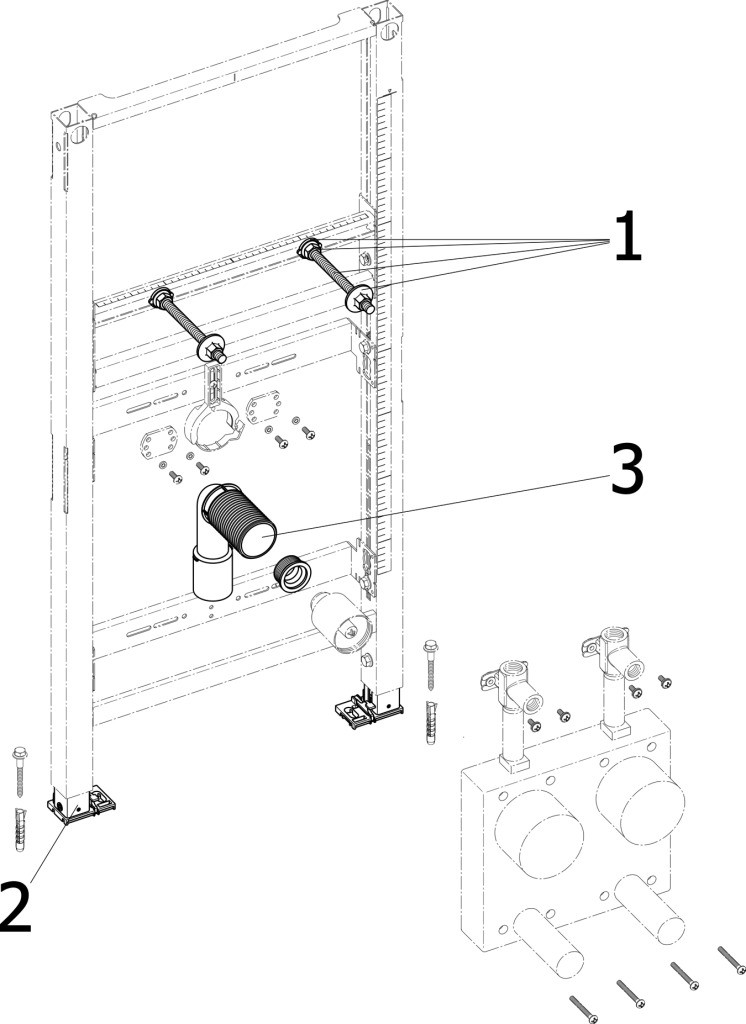 1
3
2