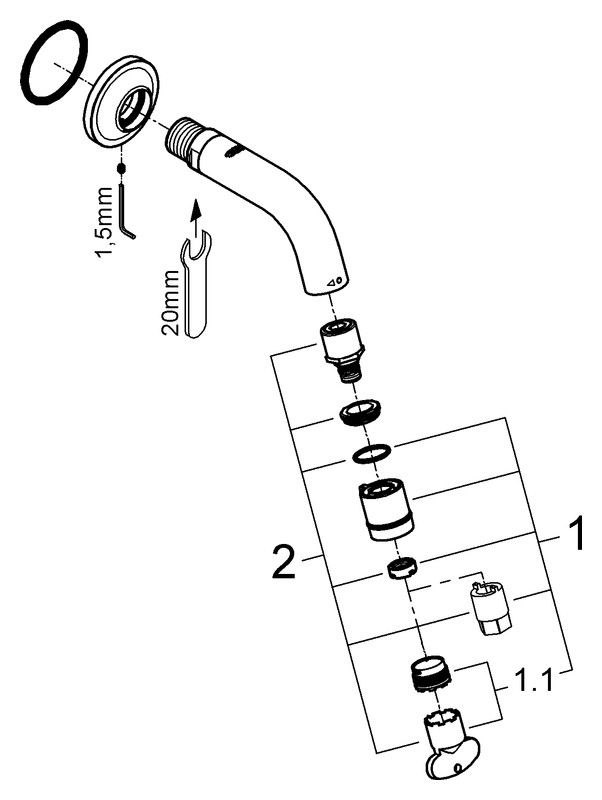 1,5mm
20mm
2
1
1.1