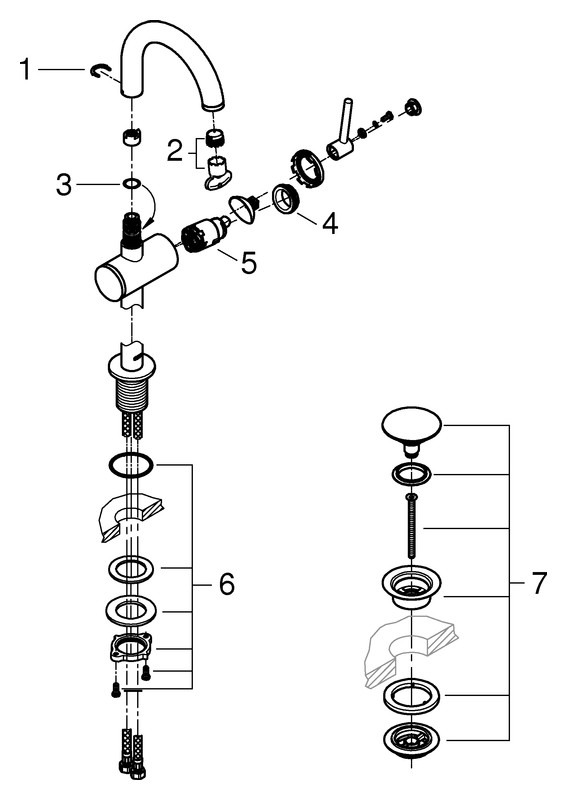 1
2
3
4
5
6
7