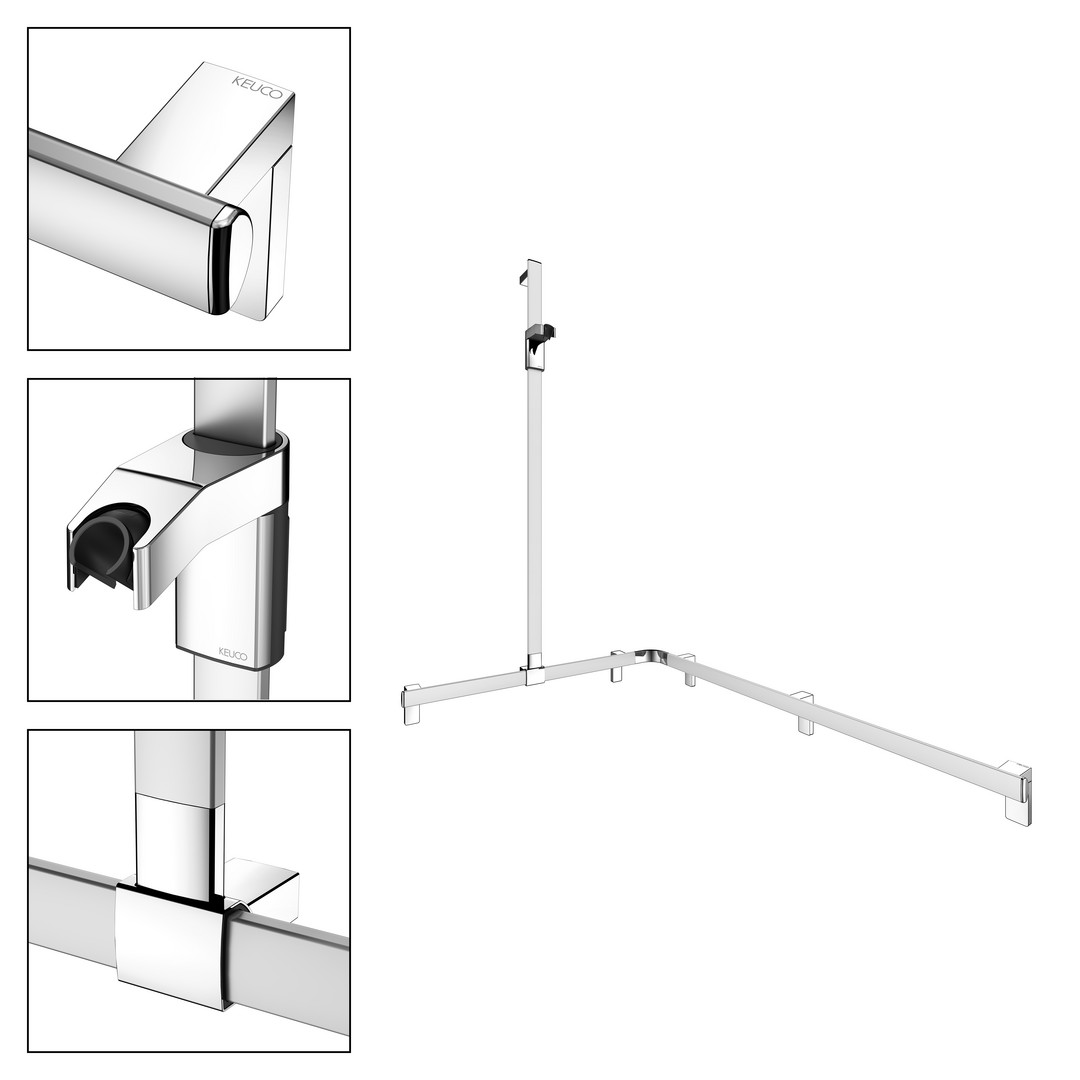 KEUCO

KEUCO