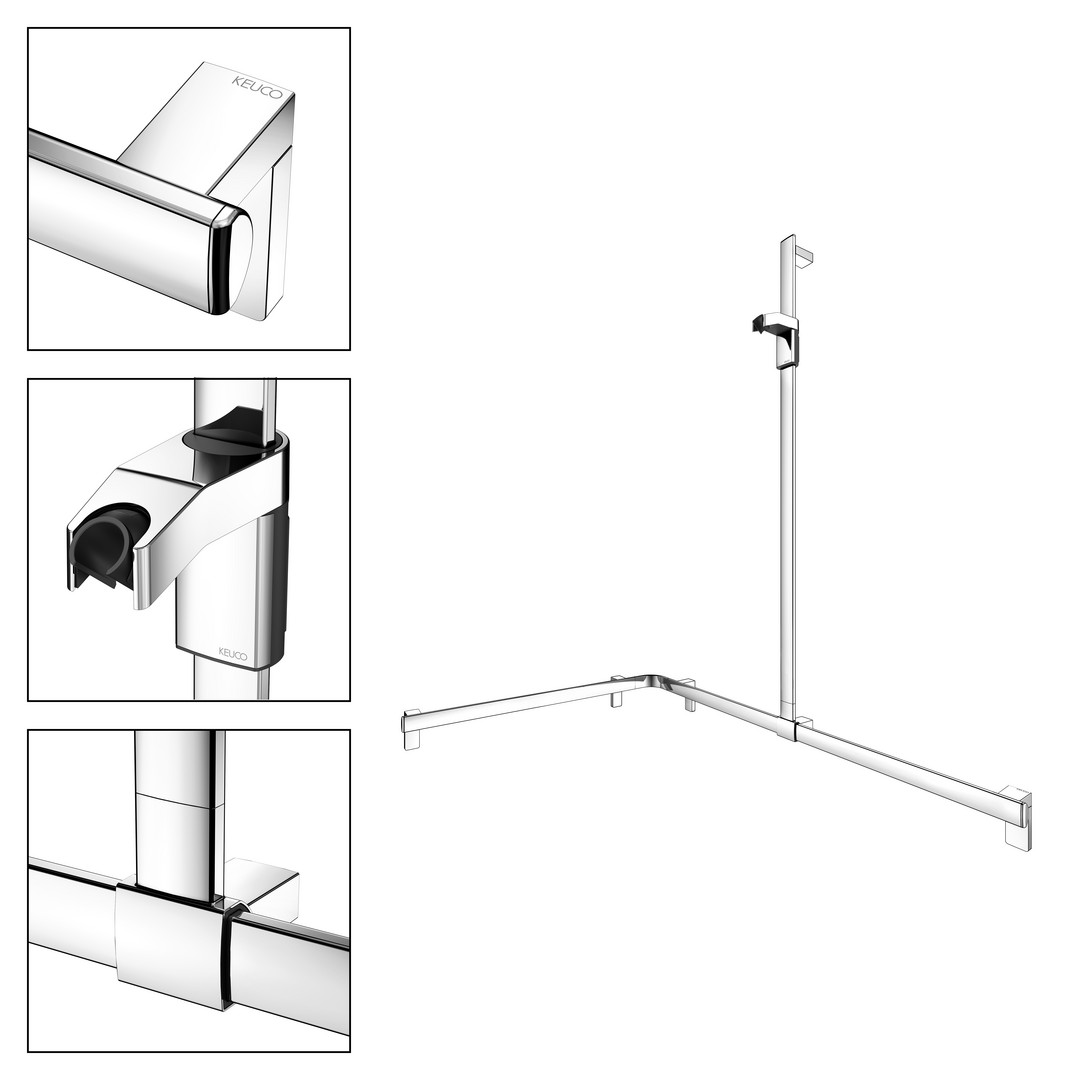 KEUCO

KEUCO