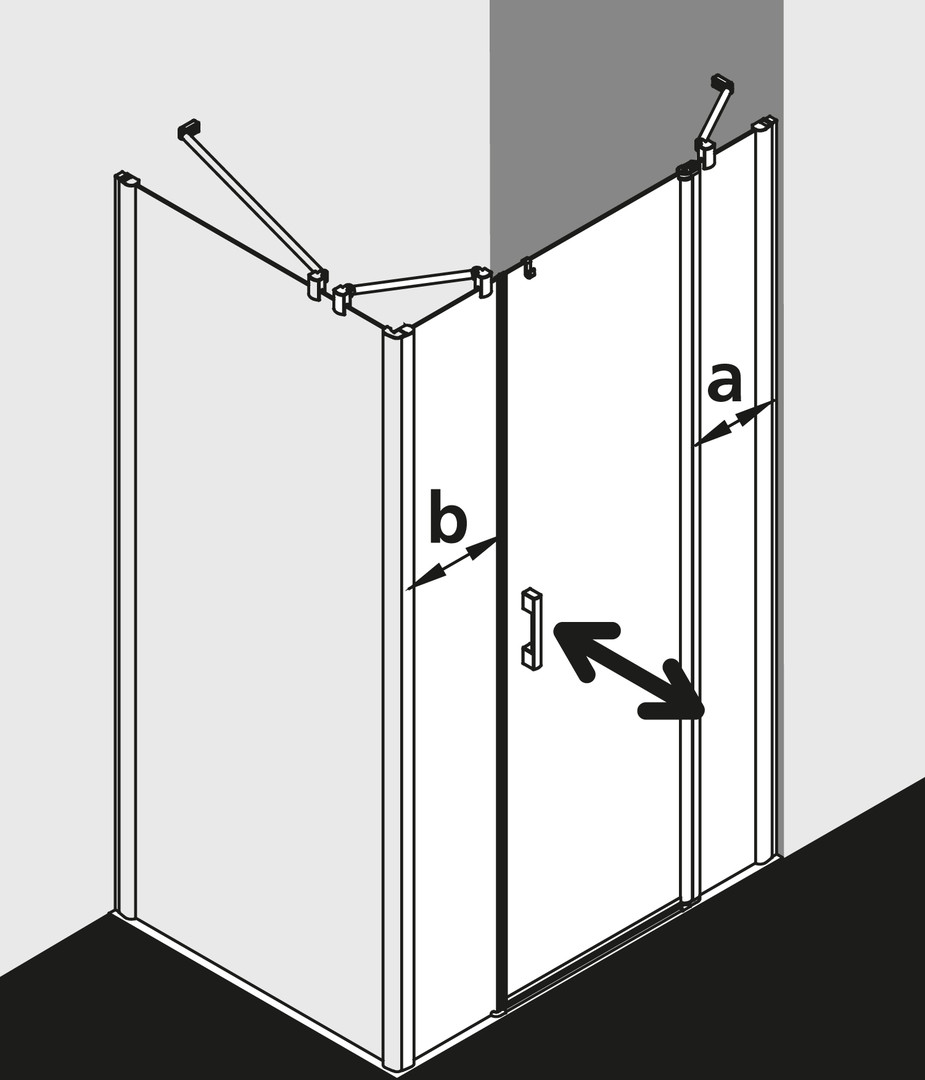 a
b