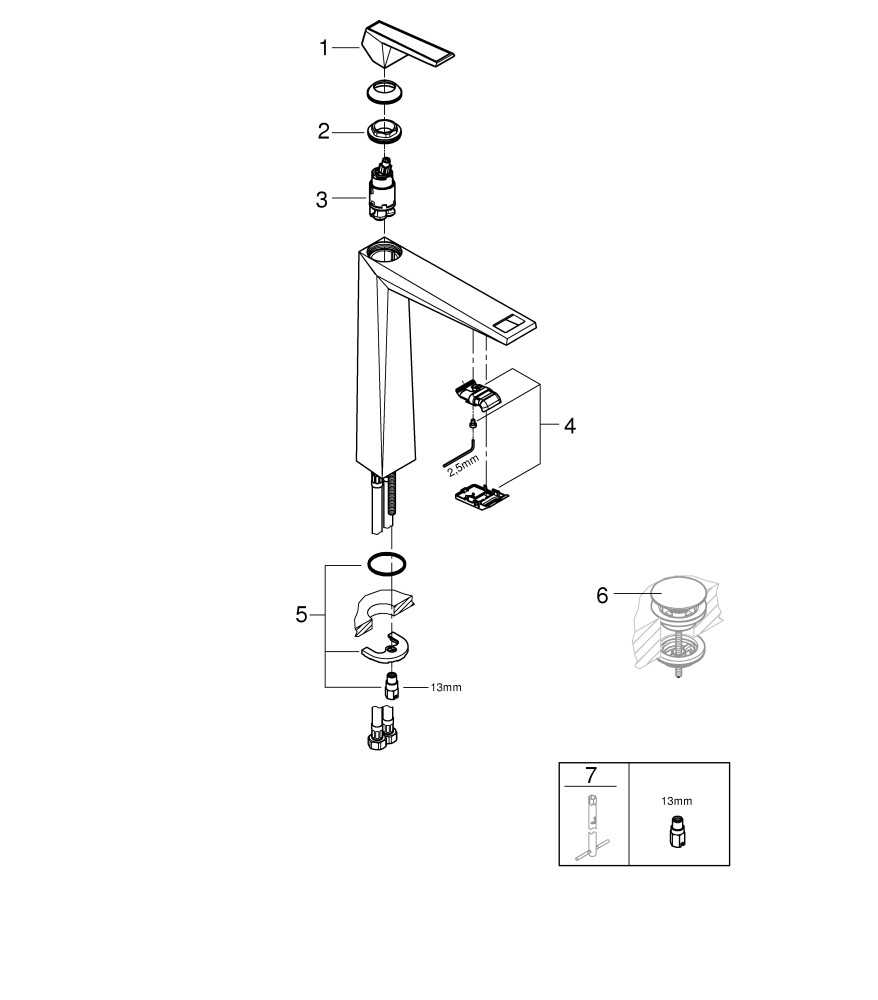 1
2
3
4
2,5mm
5
13mm
6
7
13mm