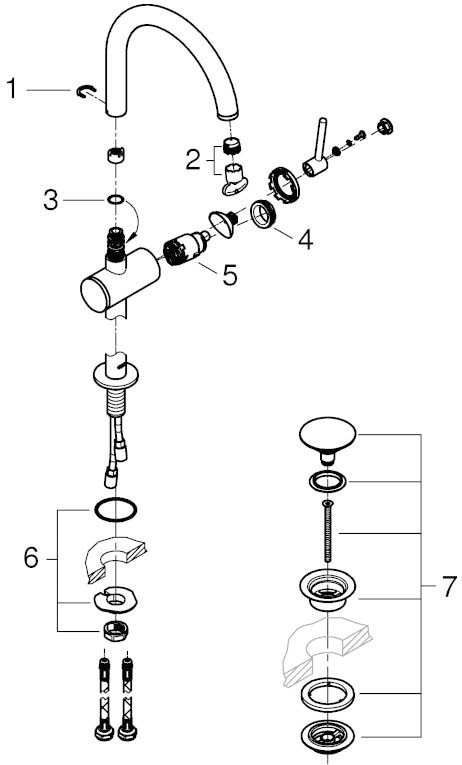 1
2
3
4
5
6
7