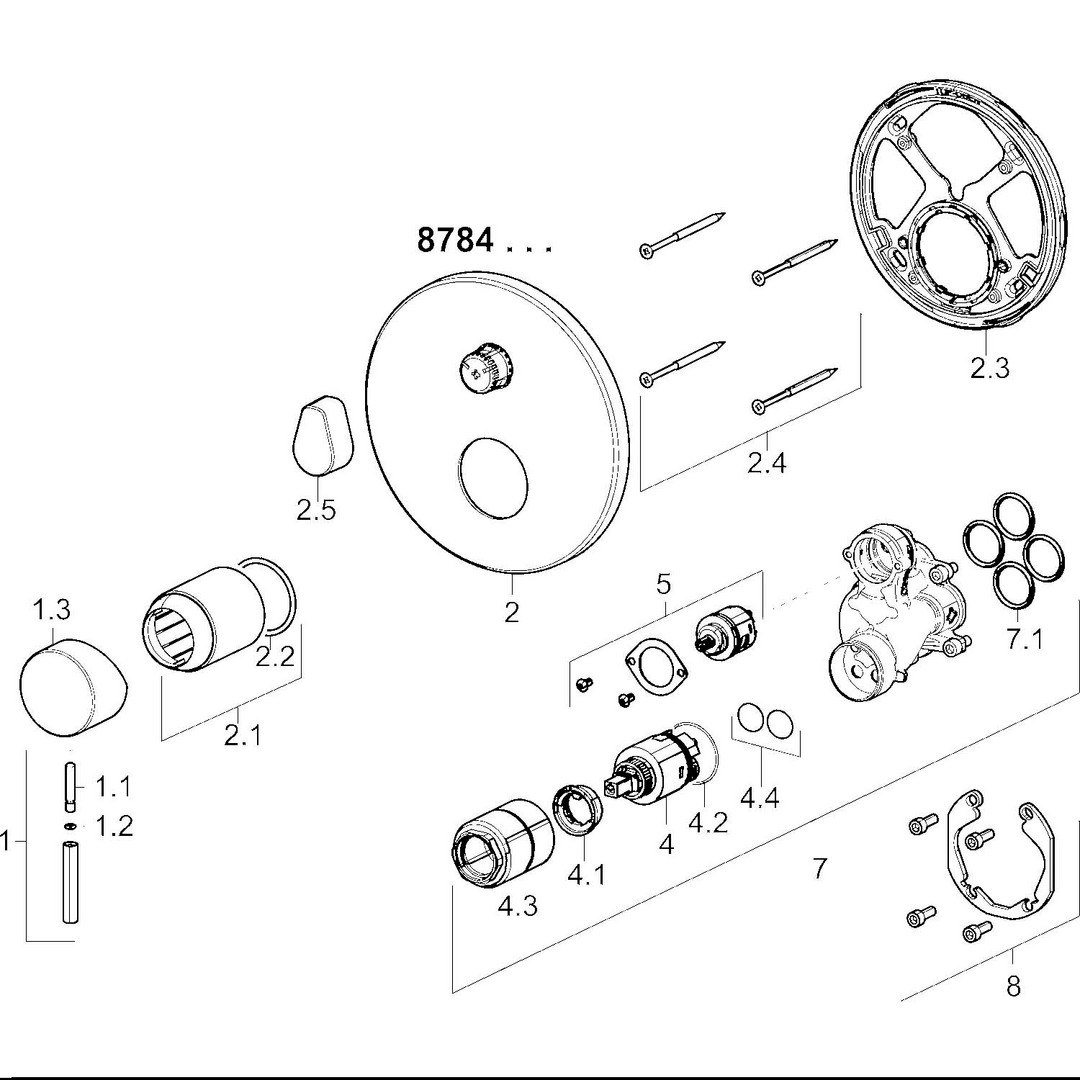 8784 . . .

2.3

2.4

2.5

2

1.3

2.2

2.1

5

7.1

1.1

1.2

1

4.4

4.2

4

4.1

4.3

7

8