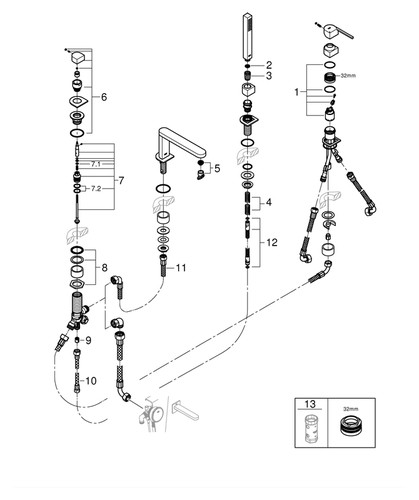 6
7.1
7
7.2
8
9
10
5
11
2
3
4
12
1
32mm
13
32mm