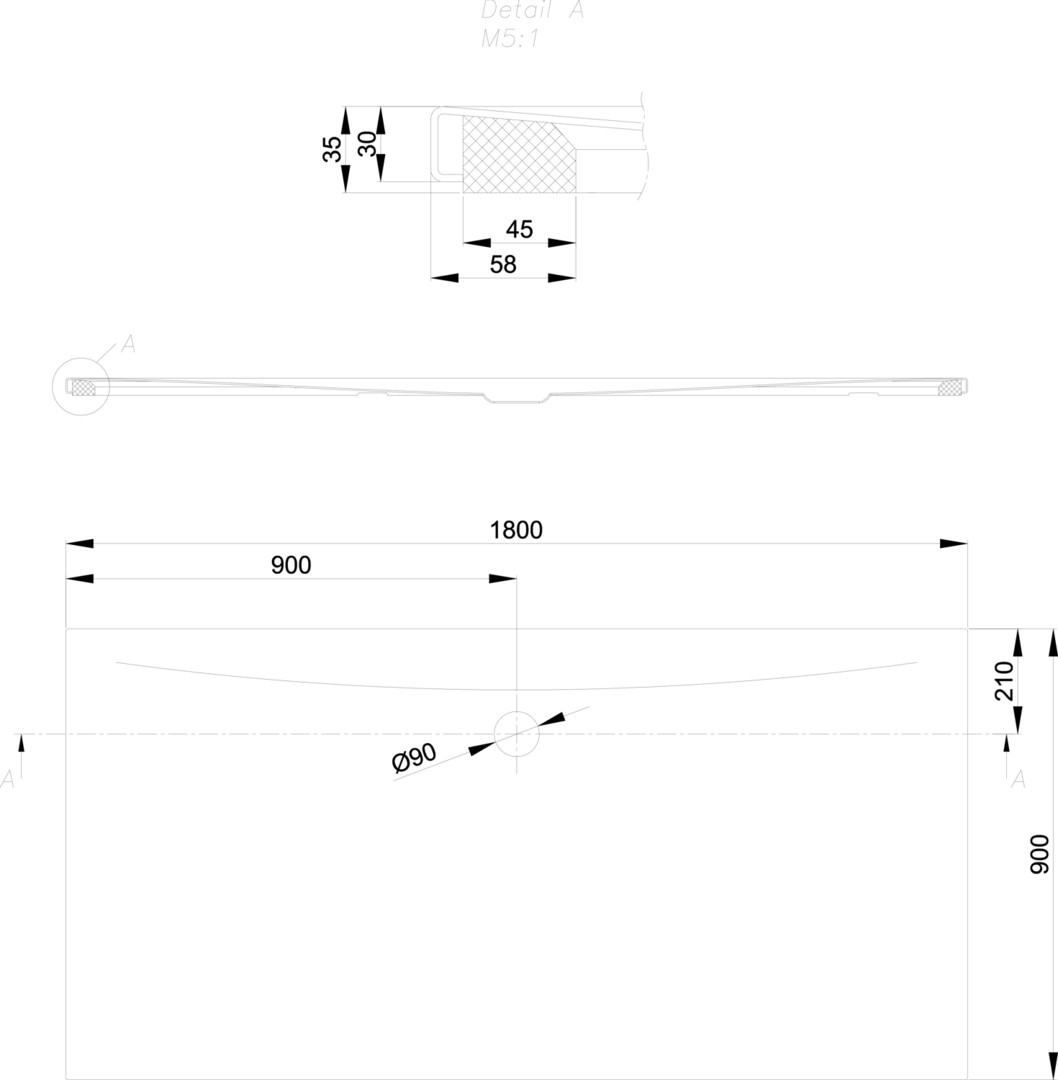 Detail A
M5:1

35
30
45
58

A

1800
900
210
Ø90
A
A
900