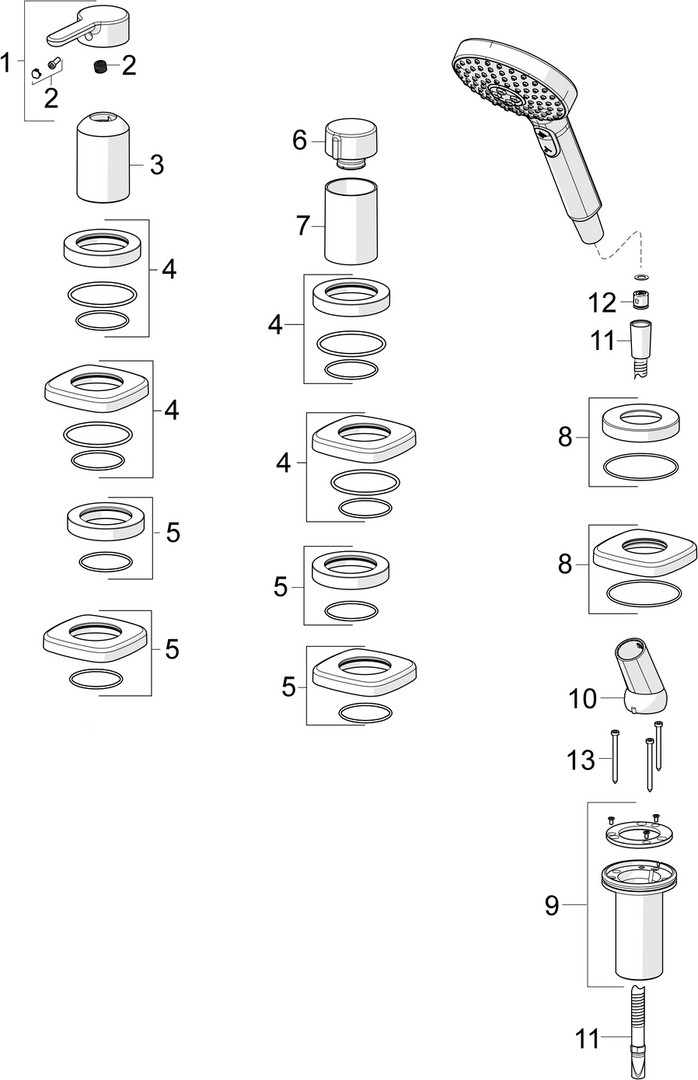 1
2
2
3
4
4
5
5
6
7
4
4
5
5
12
11
8
8
10
13
9
11