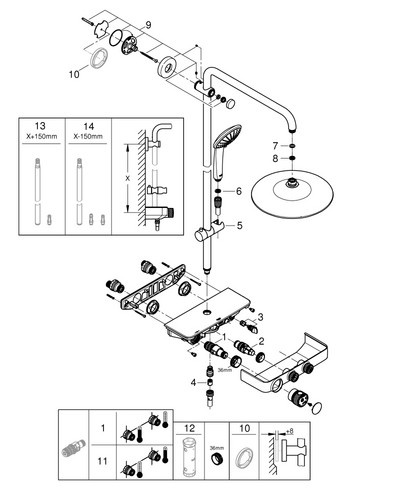 9
10
13
X+150mm
14
X-150mm
X
7
8
6
5
3
1
2
36mm
4
1
11
12
36mm
10
+8