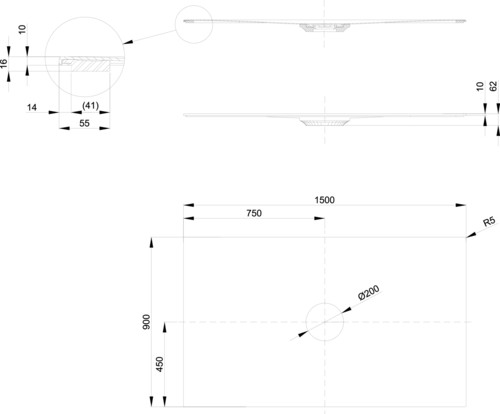 10
16
14
(41)
55
10
62
1500
750
R5
Ø200
900
450