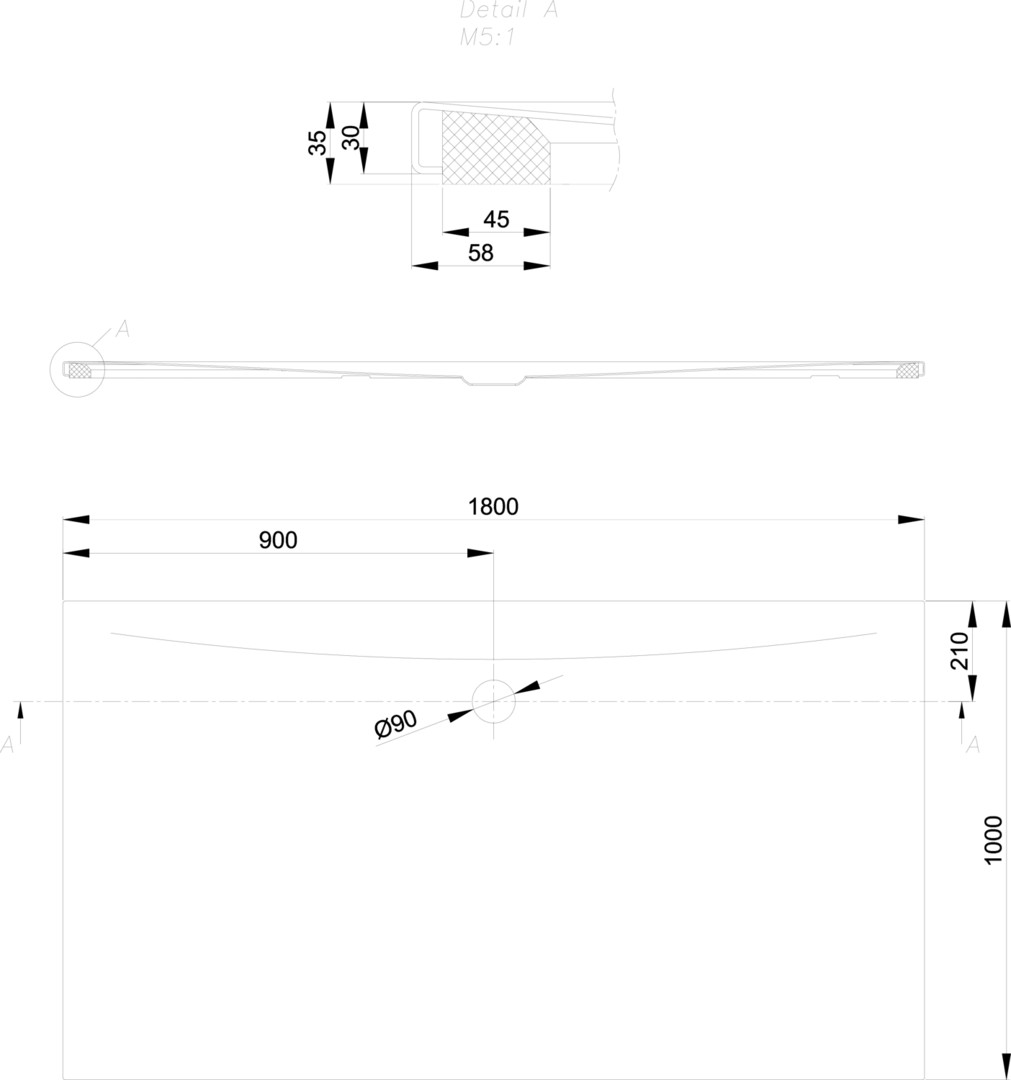 Detail A
M5:1

35
30
45
58

A

1800
900
210
Ø90
A
A
1000