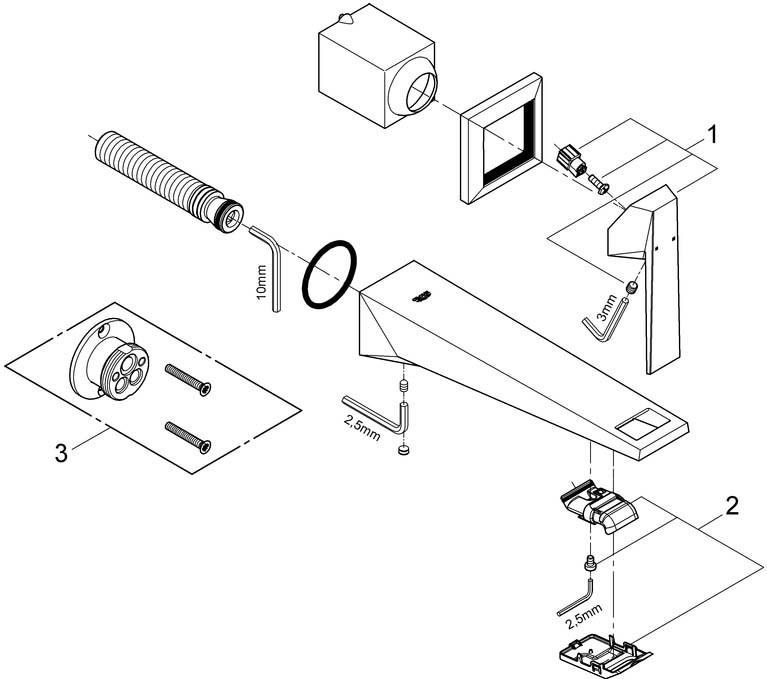 1
10mm
3mm
3
2,5mm
2
2,5mm