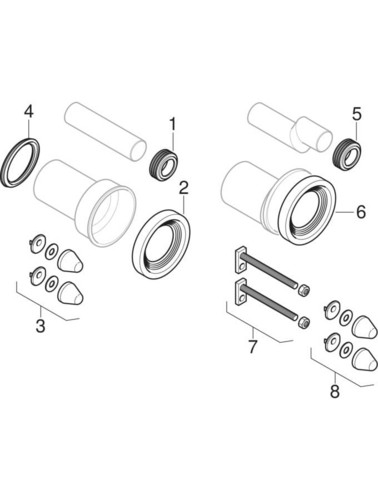 4
1
2
3
5
6
7
8