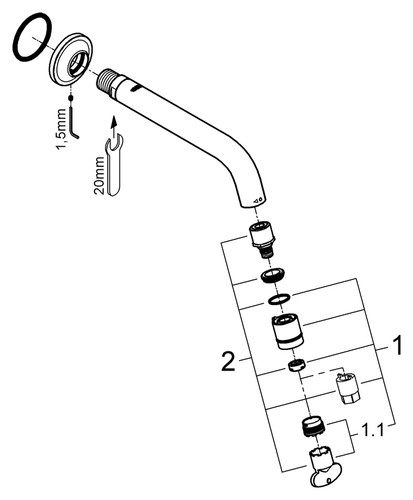 1,5mm
20mm
2
1
1.1