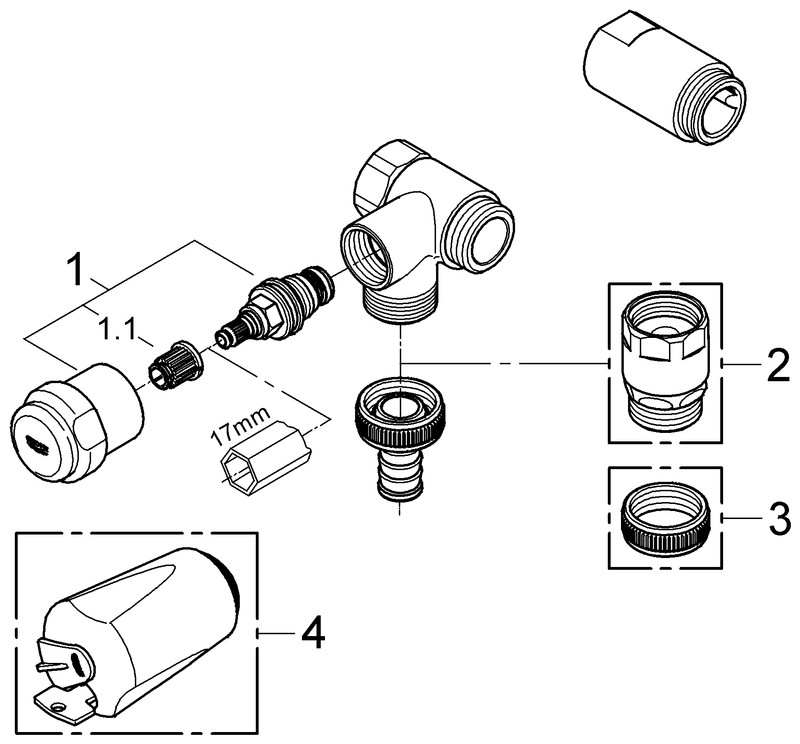 1
1.1
17mm
2
3
4