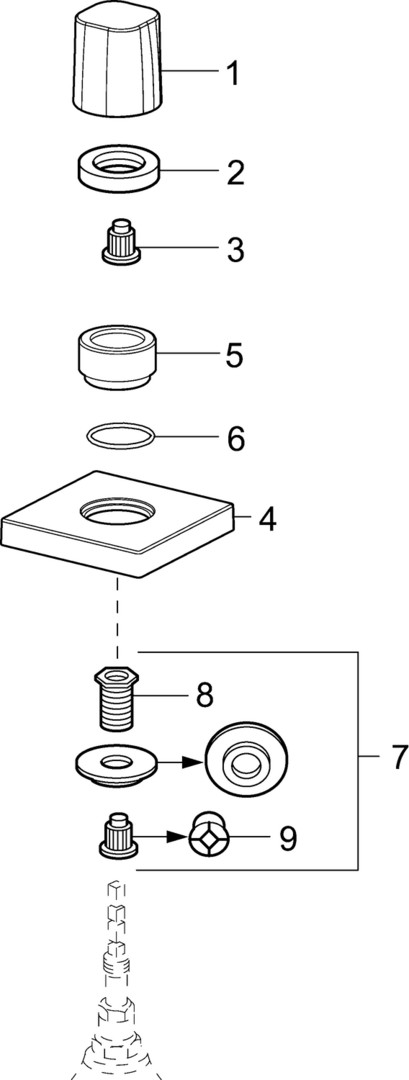 1
2
3
5
6
4
8
7
9