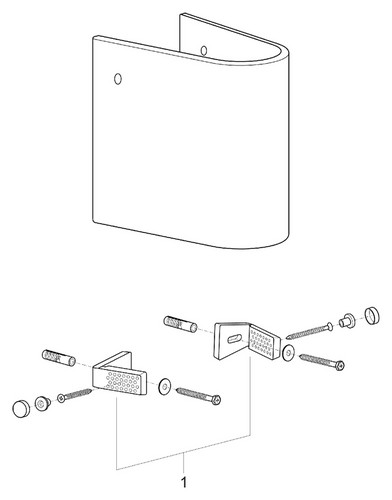 1