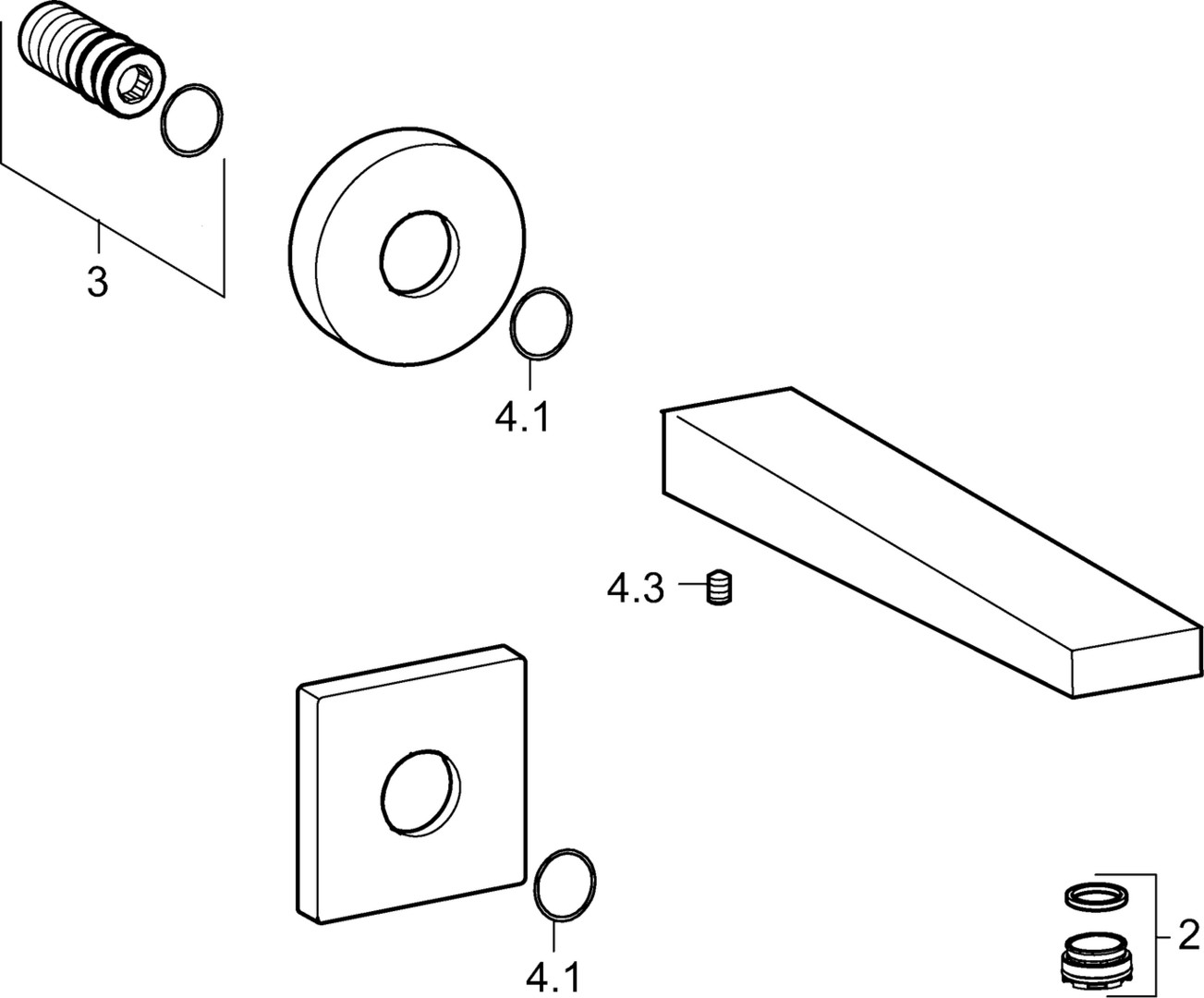 3

4.1

4.3

4.1

2