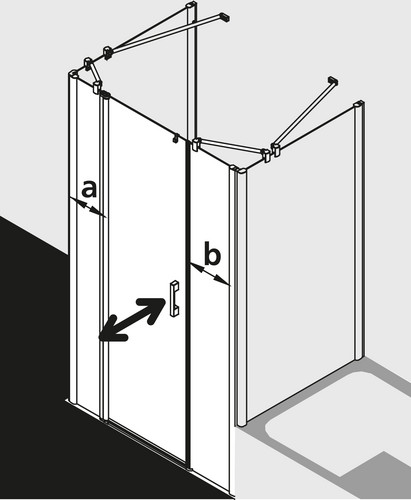 a

b