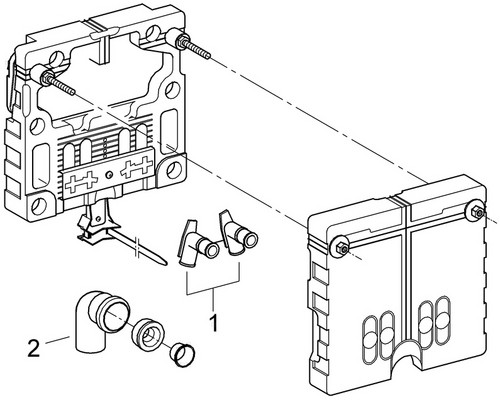 1
2