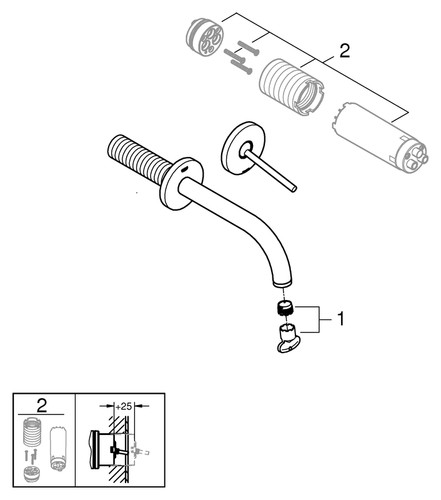 2

1

2

+25