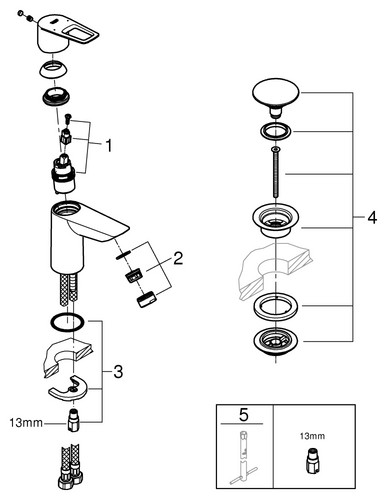 1
2
3
13mm
4
5
13mm