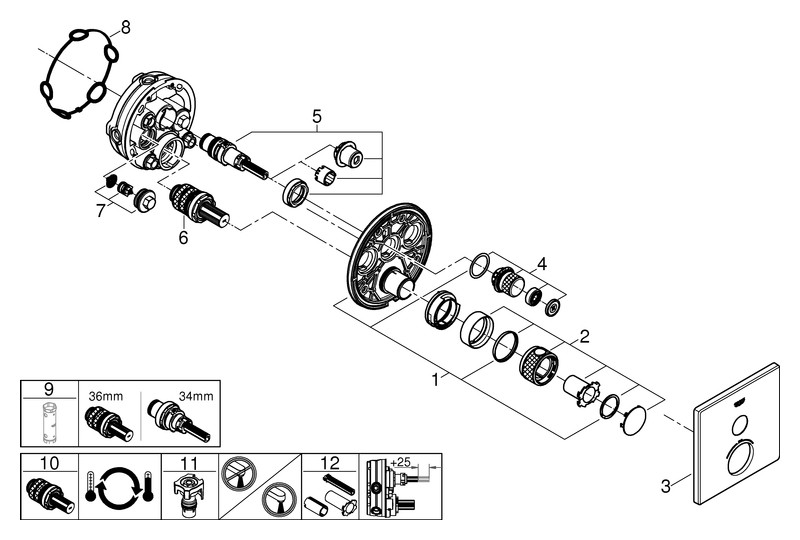 8
5
7
6
4
2
1
3
9
36mm
34mm
10
11
12
+25