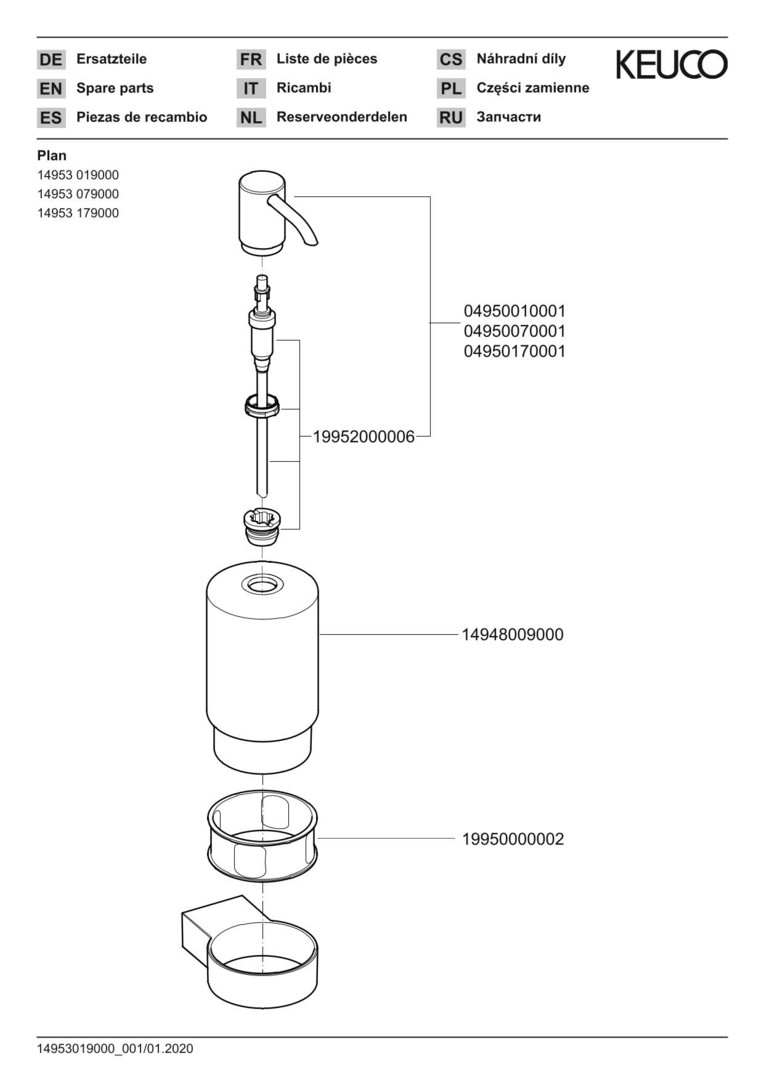 DE Ersatzteile
EN Spare parts
ES Piezas de recambio

FR Liste de pièces
IT Ricambi
NL Reserveonderdelen

CS Náhradní díly
PL Części zamienne
RU Запчасти

KEUCO

Plan
14953 019000
14953 079000
14953 179000

04950010001
04950070001
04950170001

19952000006

14948009000

19950000002

14953019000_001/01.2020